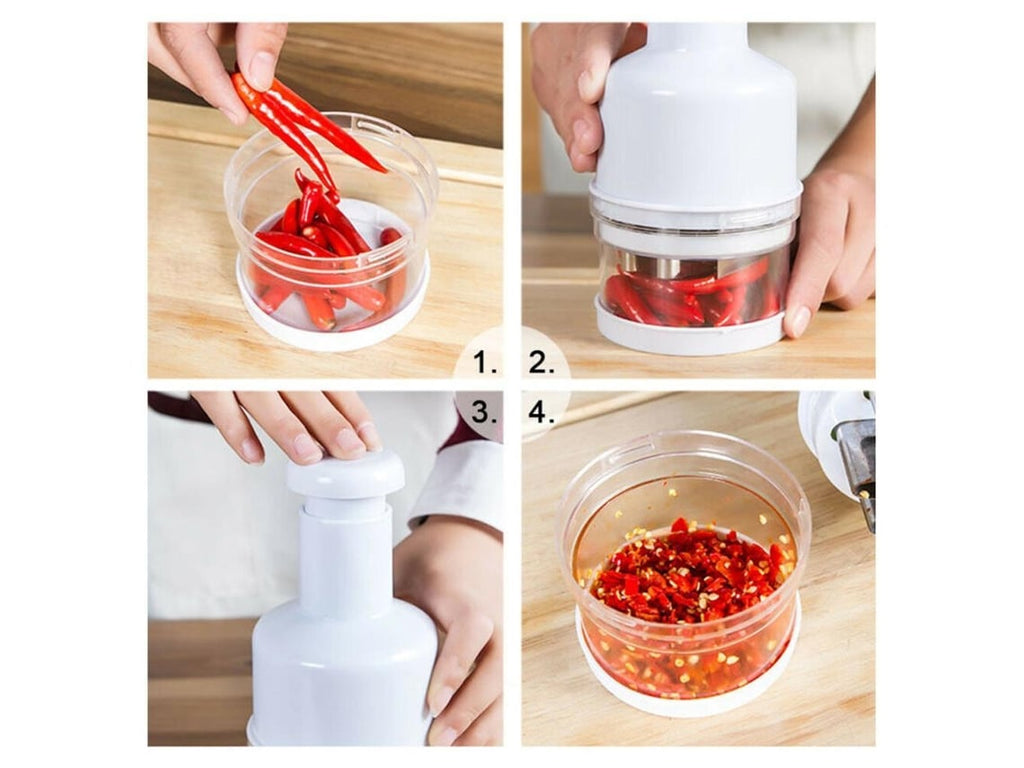 1.
2.
3.
4.